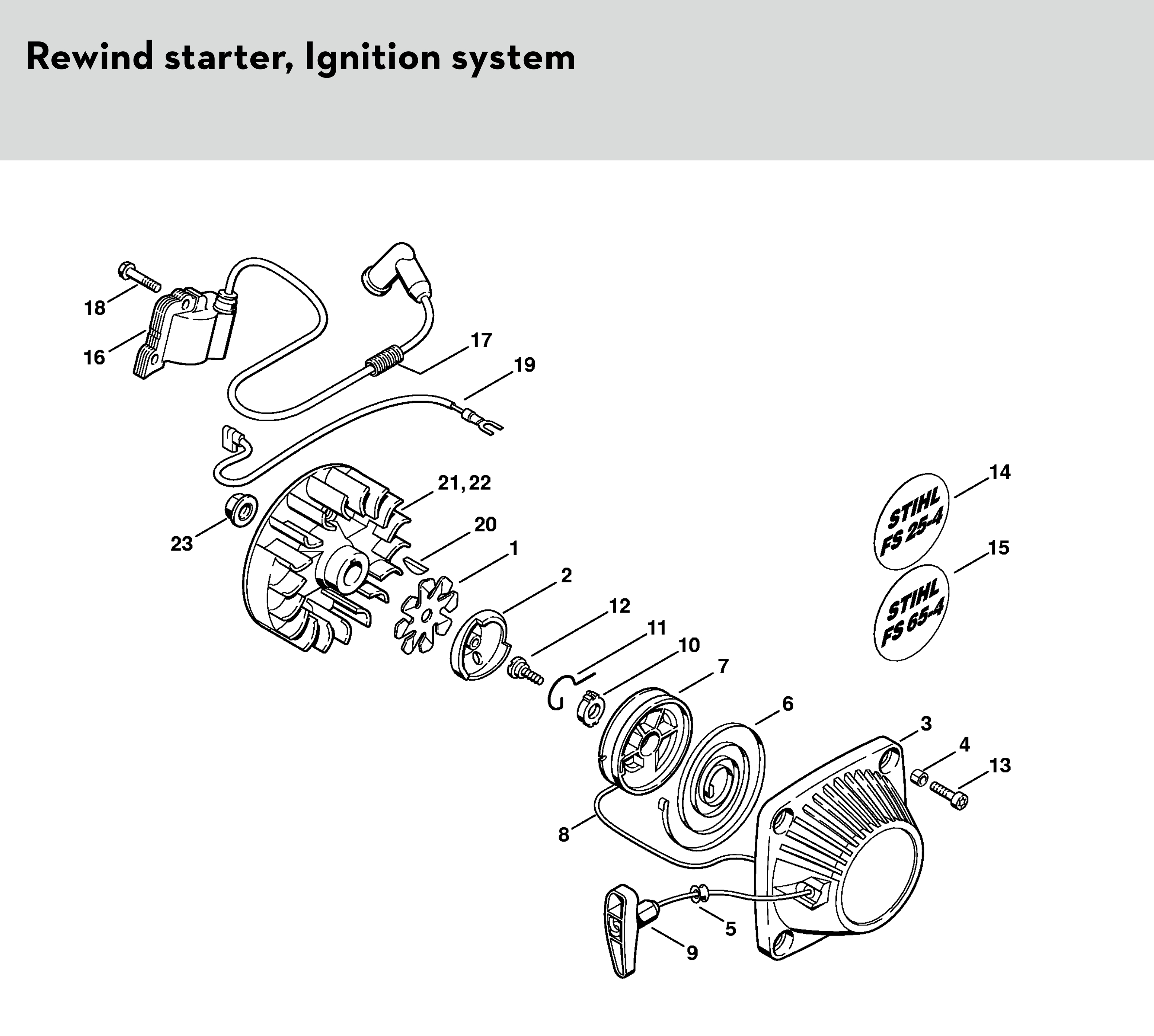 Rewind starter, Ignition system

18
16
17
19
21, 22
23
20
1
2
12
11
10
7
6
3
4
13
8
5
9
14
STIHL FS 25-4
15
STIHL FS 65-4